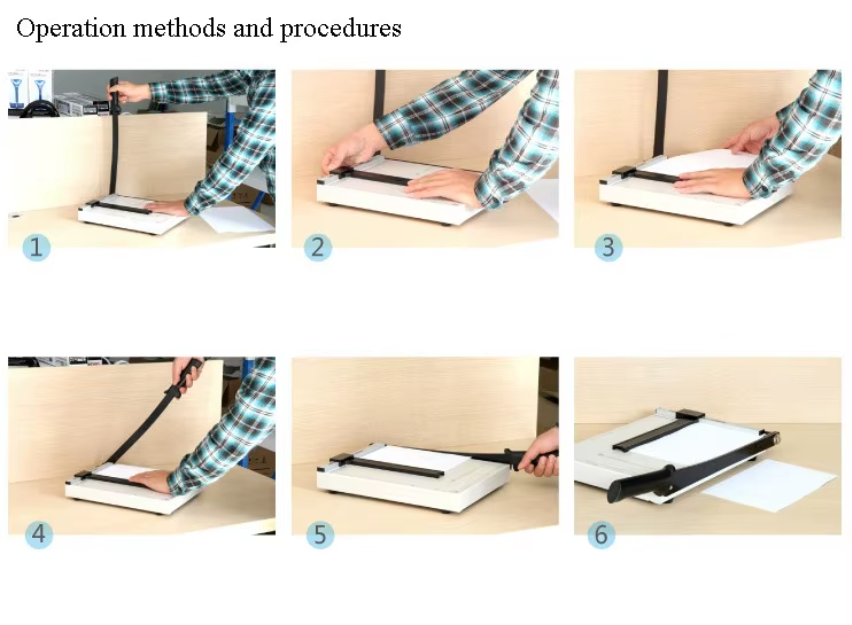 Operation methods and procedures

1

2

3

4

5

6